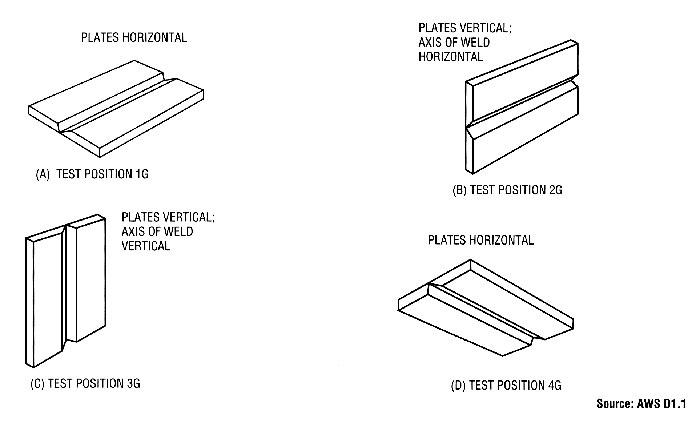 PLATES HORIZONTAL

(A) TEST POSITION 1G

PLATES VERTICAL; AXIS OF WELD HORIZONTAL

(B) TEST POSITION 2G

PLATES VERTICAL; AXIS OF WELD VERTICAL

(C) TEST POSITION 3G

PLATES HORIZONTAL

(D) TEST POSITION 4G

Source: AWS D1.1