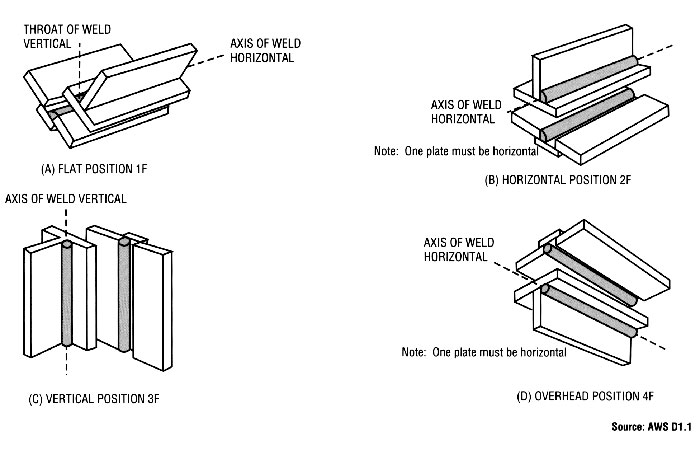 THROAT OF WELD VERTICAL

AXIS OF WELD HORIZONTAL

(A) FLAT POSITION 1F

AXIS OF WELD HORIZONTAL

Note: One plate must be horizontal

(B) HORIZONTAL POSITION 2F

AXIS OF WELD VERTICAL

(C) VERTICAL POSITION 3F

AXIS OF WELD HORIZONTAL

Note: One plate must be horizontal

(D) OVERHEAD POSITION 4F

Source: AWS D1.1