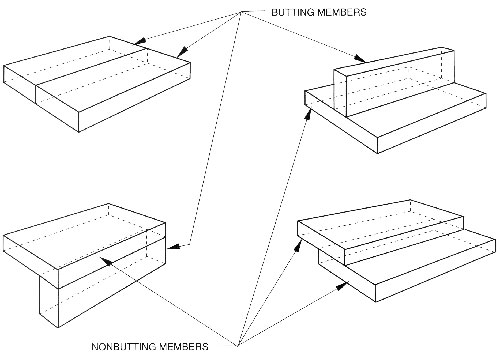 BUTTING MEMBERS

NONBUTTING MEMBERS