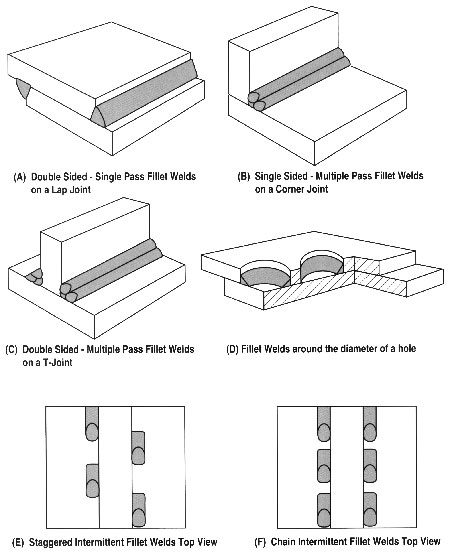 (A) Double Sided - Single Pass Fillet Welds on a Lap Joint

(B) Single Sided - Multiple Pass Fillet Welds on a Corner Joint

(C) Double Sided - Multiple Pass Fillet Welds on a T-Joint

(D) Fillet Welds around the diameter of a hole

(E) Staggered Intermittent Fillet Welds Top View

(F) Chain Intermittent Fillet Welds Top View