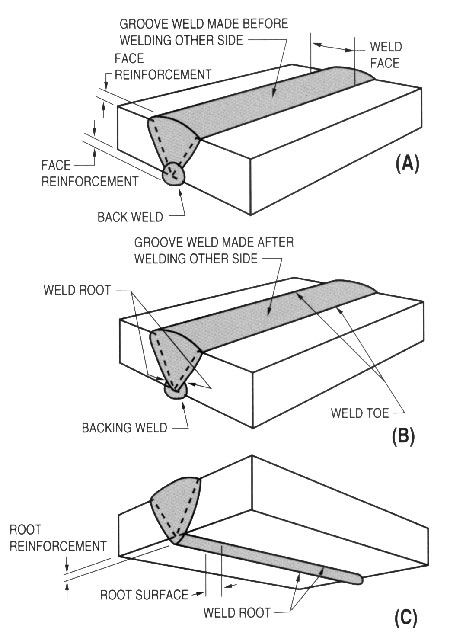 GROOVE WELD MADE BEFORE WELDING OTHER SIDE

WELD FACE

FACE REINFORCEMENT

FACE REINFORCEMENT

BACK WELD

(A)

GROOVE WELD MADE AFTER WELDING OTHER SIDE

WELD ROOT

BACKING WELD

WELD TOE

(B)

ROOT REINFORCEMENT

ROOT SURFACE

WELD ROOT

(C)